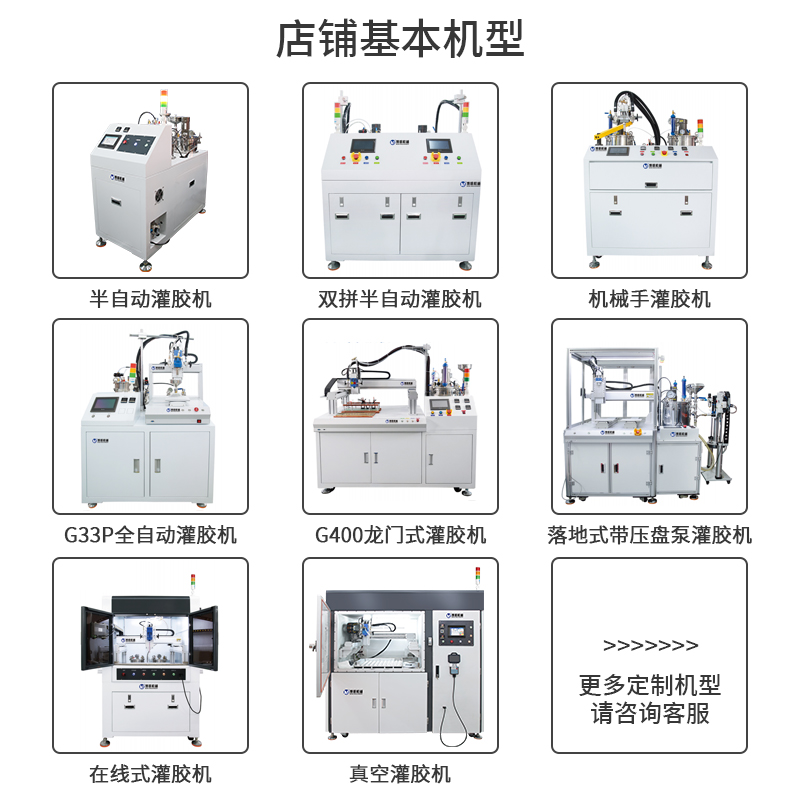 店铺基本机型

半自动灌胶机

双拼半自动灌胶机

机械手灌胶机

G33P全自动灌胶机

G400龙门式灌胶机

落地式带压盘泵灌胶机

在线式灌胶机

真空灌胶机

>>>>>>>>

更多定制机型
请咨询客服